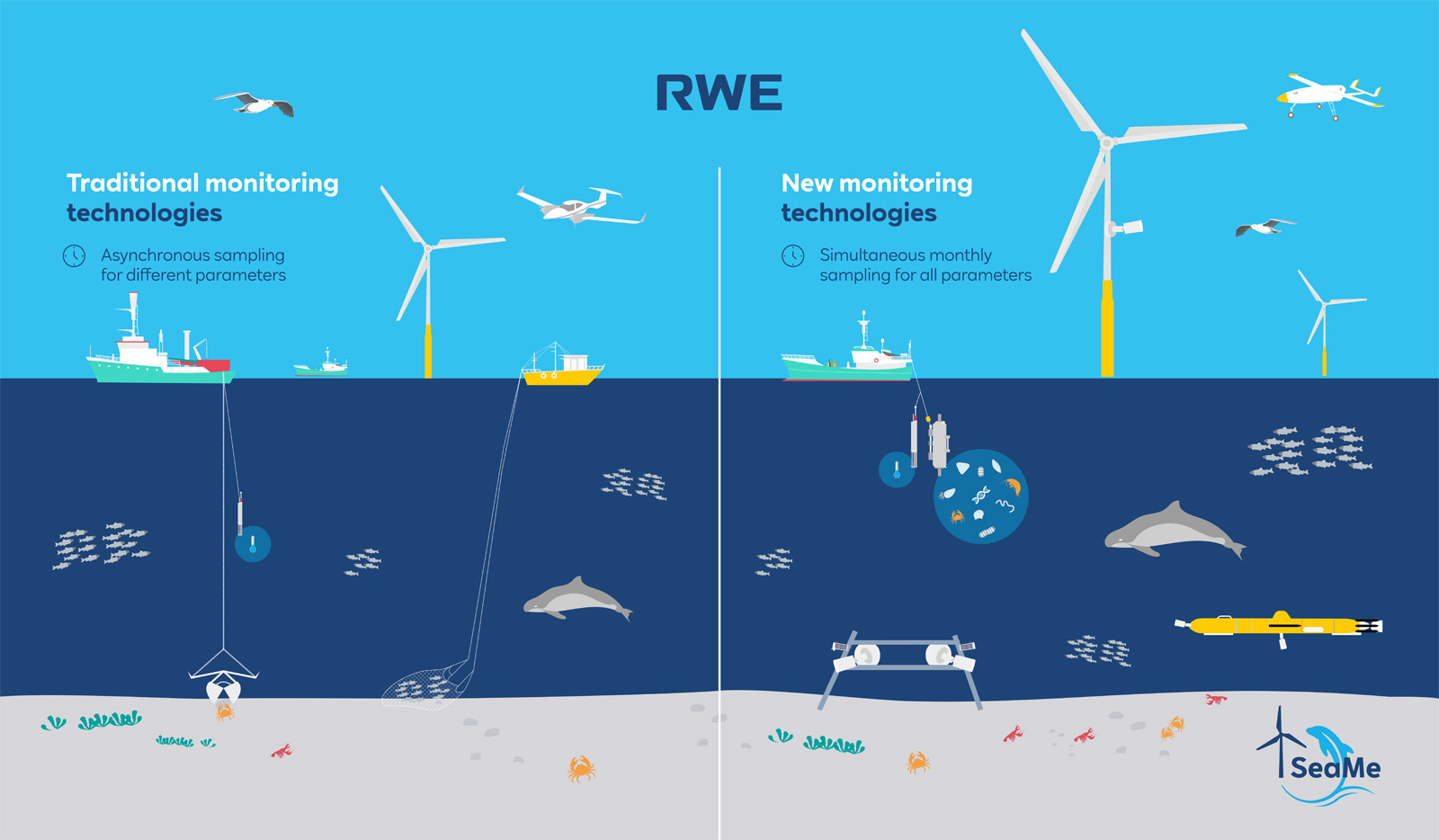 RWE

Traditional monitoring technologies

Asynchronous sampling for different parameters

New monitoring technologies

Simultaneous monthly sampling for all parameters

SeaMe